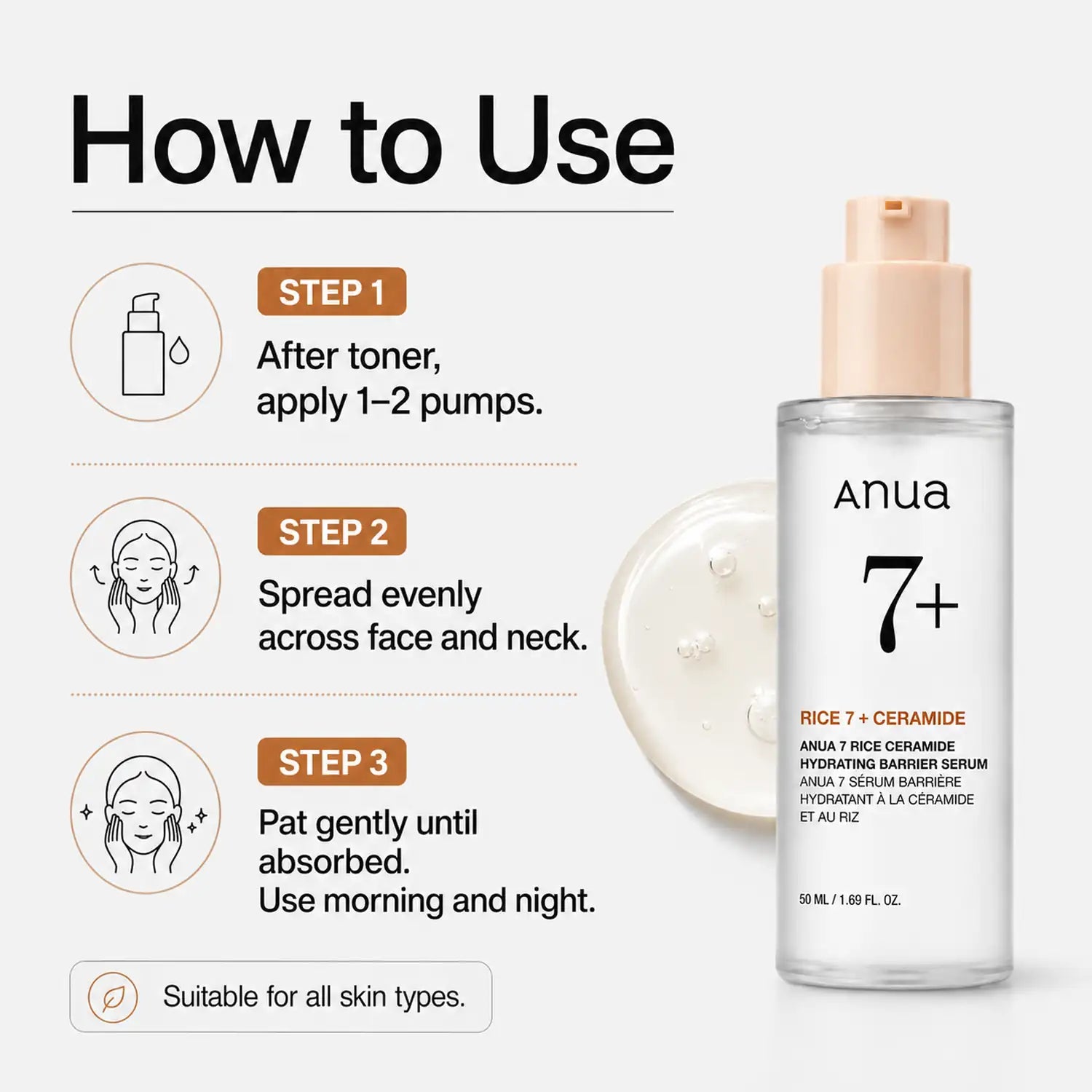 How to Use

STEP 1

After toner, apply 1–2 pumps.

STEP 2

Spread evenly across face and neck.

STEP 3

Pat gently until absorbed.
Use morning and night.

Suitable for all skin types.

Anua

7+

RICE 7 + CERAMIDE

ANUA 7 RICE CERAMIDE HYDRATING BARRIER SERUM
ANUA 7 SÉRUM BARRIÈRE HYDRATANT À LA CÉRAMIDE ET AU RIZ

50 ML / 1.69 FL. OZ.